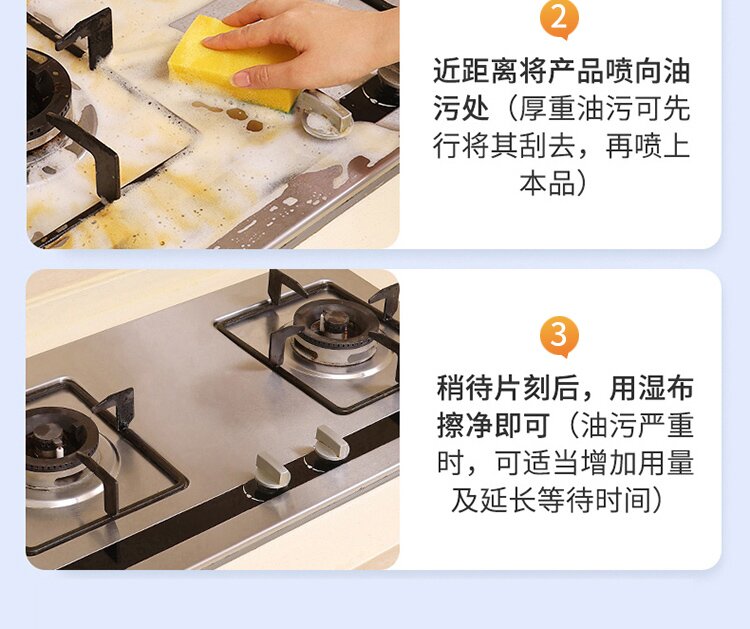 2

近距离将产品喷向油污处（厚重油污可先行将其刮去，再喷上本品）

3

稍待片刻后，用湿布擦净即可（油污严重时，可适当增加用量及延长等待时间）