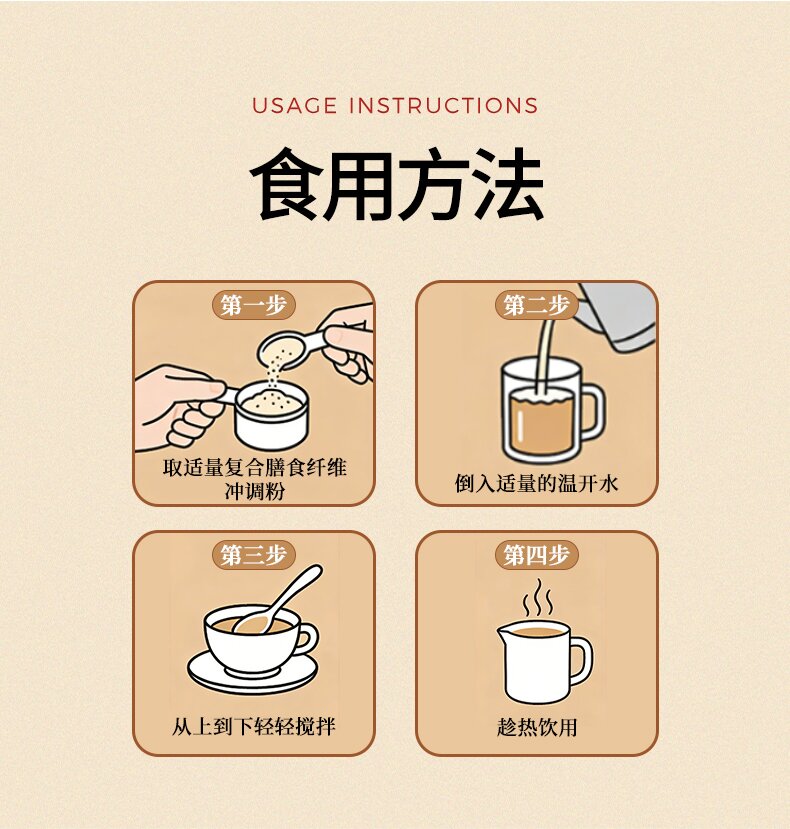 USAGE INSTRUCTIONS

食用方法

第一步

取适量复合膳食纤维冲调粉

第二步

倒入适量的温开水

第三步

从上到下轻轻搅拌

第四步

趁热饮用